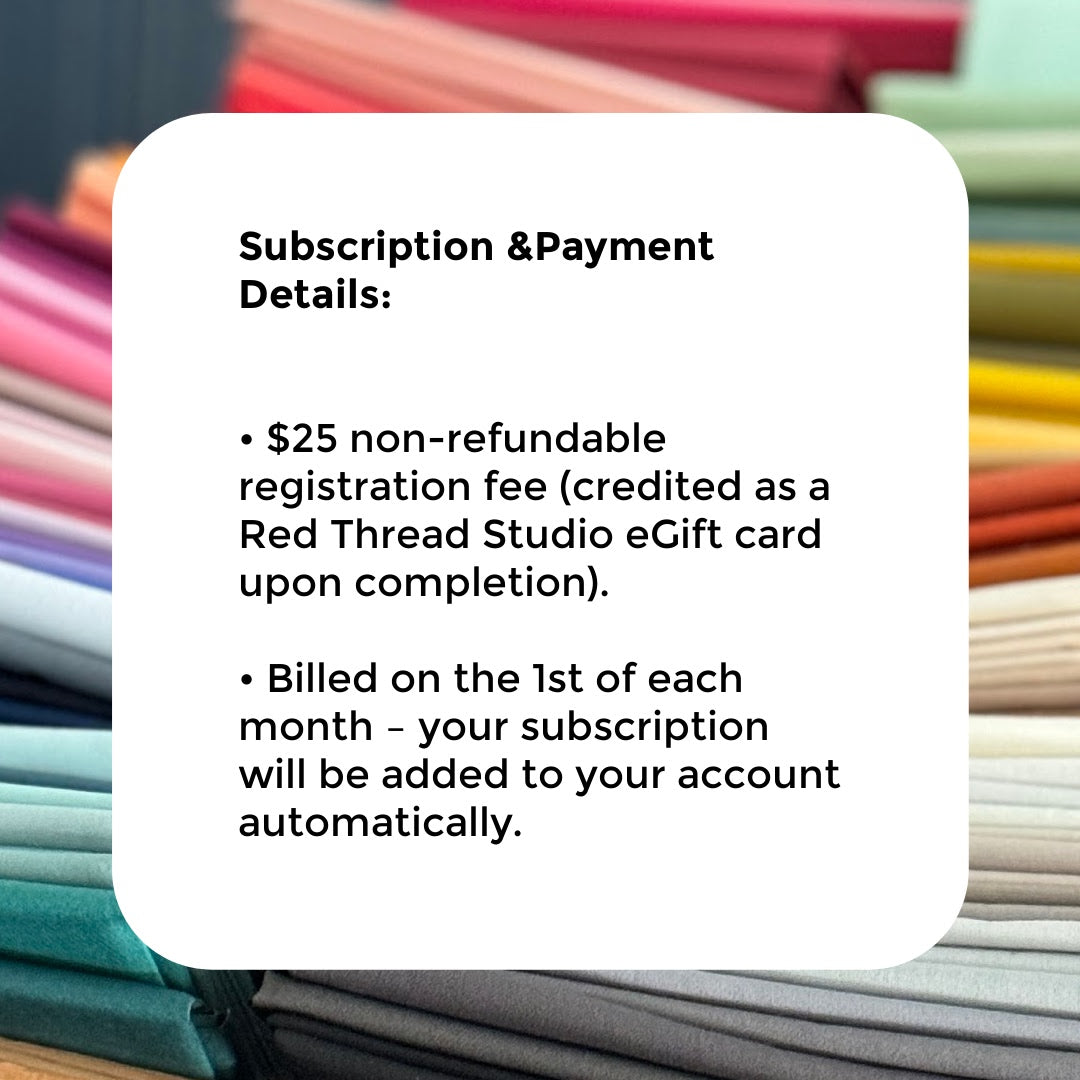 Subscription &Payment Details:

• \$25 non-refundable registration fee (credited as a Red Thread Studio eGift card upon completion).

• Billed on the 1st of each month – your subscription will be added to your account automatically.