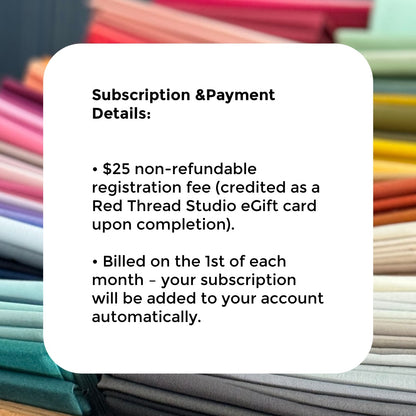 Subscription &Payment Details:

• $25 non-refundable registration fee (credited as a Red Thread Studio eGift card upon completion).

• Billed on the 1st of each month – your subscription will be added to your account automatically.